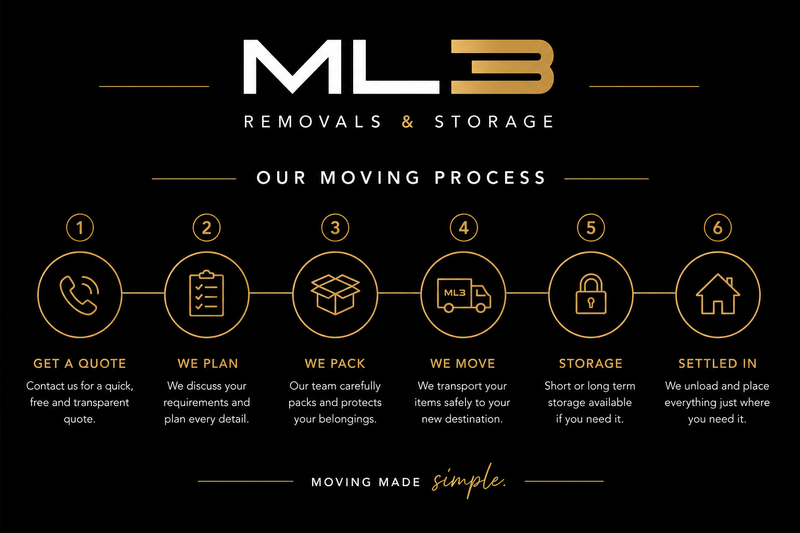 ML3

REMOVALS & STORAGE

OUR MOVING PROCESS

1

GET A QUOTE

Contact us for a quick, free and transparent quote.

2

WE PLAN

We discuss your requirements and plan every detail.

3

WE PACK

Our team carefully packs and protects your belongings.

4

ML3

WE MOVE

We transport your items safely to your new destination.

5

STORAGE

Short or long term storage available if you need it.

6

SETTLED IN

We unload and place everything just where you need it.

MOVING MADE simple.